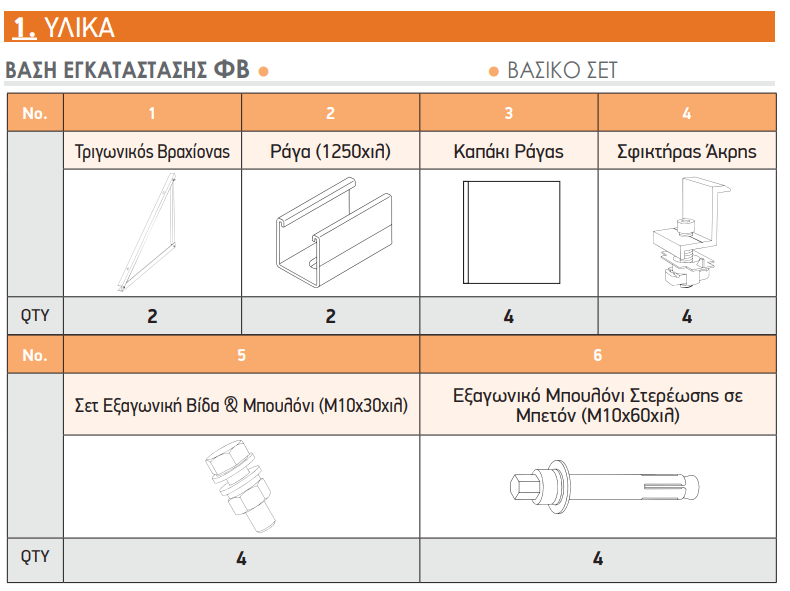 1. ΥΛΙΚΑ

ΒΑΣΗ ΕΓΚΑΤΑΣΤΑΣΗΣ ΦΒ ● ● ΒΑΣΙΚΟ ΣΕΤ

| No. | 1 | 2 | 3 | 4 |
|---|---|---|---|---|
| | Τριγωνικός Βραχίονας | Ράγα (1250χιλ) | Καπάκι Ράγας | Σφικτήρας Άκρης |
| QTY | 2 | 2 | 4 | 4 |

| No. | 5 | 6 |
|---|---|---|
| | Σετ Εξαγωνική Βίδα & Μπουλόνι (M10x30χιλ) | Εξαγωνικό Μπουλόνι Στερέωσης σε Μπετόν (M10x60χιλ) |
| QTY | 4 | 4 |