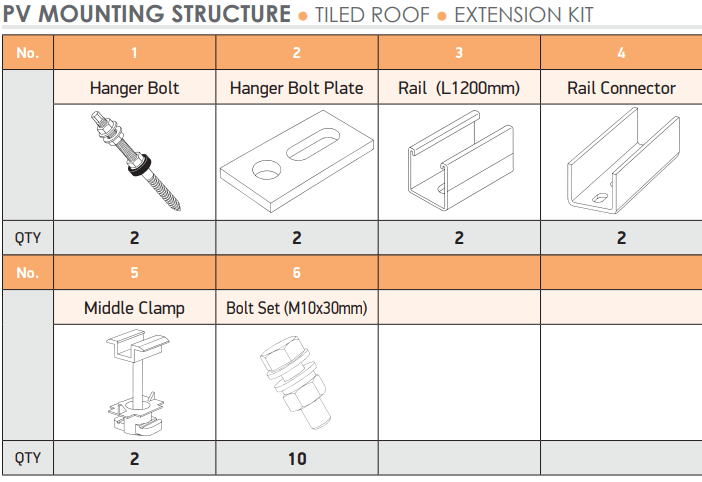 PV MOUNTING STRUCTURE ● TILED ROOF ● EXTENSION KIT

| No. | 1 | 2 | 3 | 4 |
|---|---|---|---|---|
| | Hanger Bolt | Hanger Bolt Plate | Rail (L1200mm) | Rail Connector |
| QTY | 2 | 2 | 2 | 2 |
| No. | 5 | 6 | | |
| | Middle Clamp | Bolt Set (M10x30mm) | | |
| QTY | 2 | 10 | | |