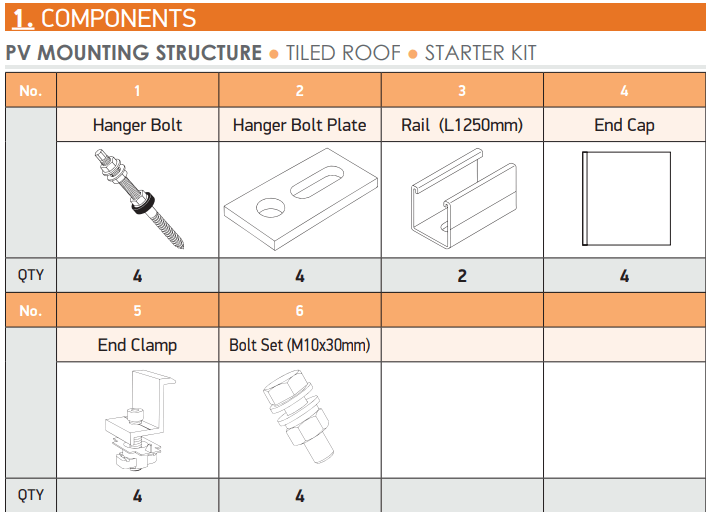 1. COMPONENTS

PV MOUNTING STRUCTURE ● TILED ROOF ● STARTER KIT

| No. | 1 | 2 | 3 | 4 |
|---|---|---|---|---|
| | Hanger Bolt | Hanger Bolt Plate | Rail (L1250mm) | End Cap |
| QTY | 4 | 4 | 2 | 4 |
| No. | 5 | 6 | | |
| | End Clamp | Bolt Set (M10x30mm) | | |
| QTY | 4 | 4 | | |